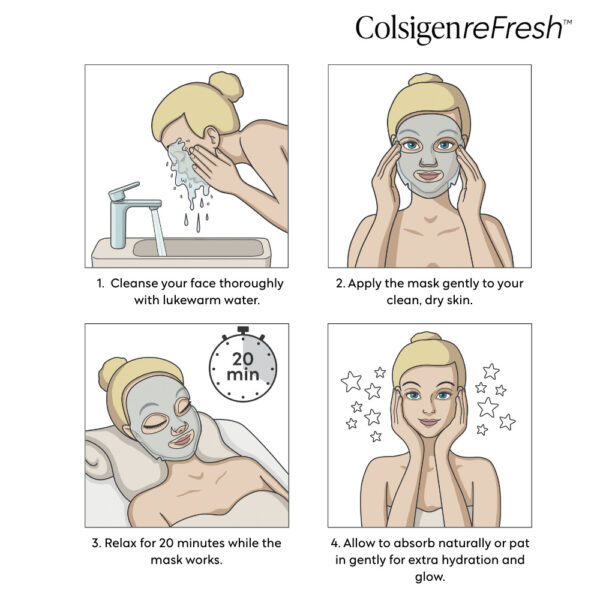 ColsigenreFresh™

1. Cleanse your face thoroughly with lukewarm water.

2. Apply the mask gently to your clean, dry skin.

20 min

3. Relax for 20 minutes while the mask works.

4. Allow to absorb naturally or pat in gently for extra hydration and glow.